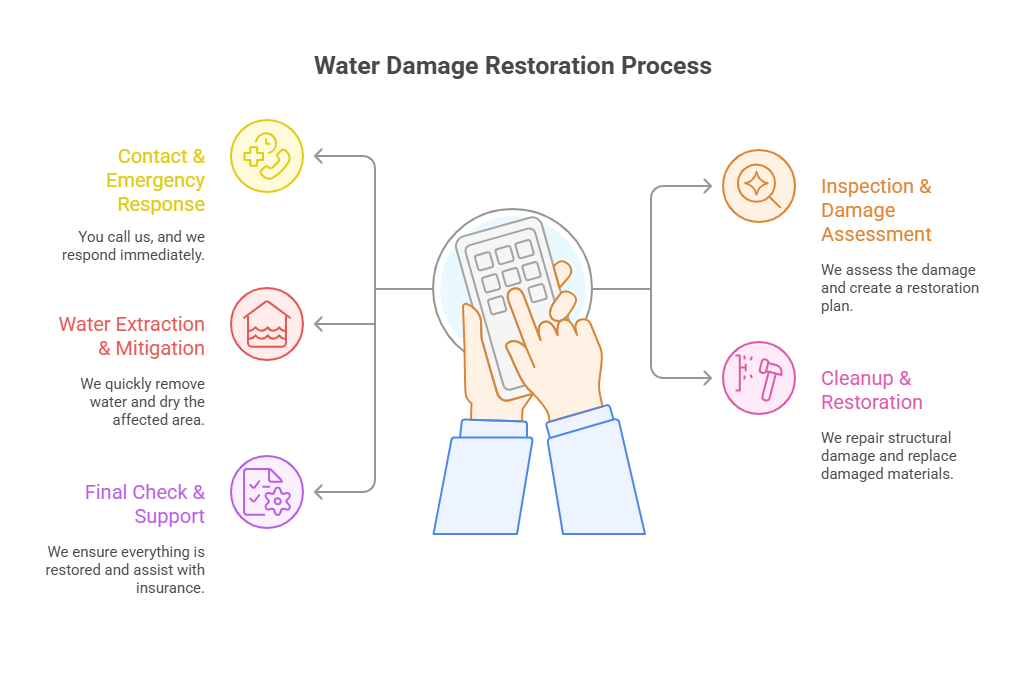 Water Damage Restoration Process

Contact & Emergency Response

You call us, and we respond immediately.

Water Extraction & Mitigation

We quickly remove water and dry the affected area.

Final Check & Support

We ensure everything is restored and assist with insurance.

Inspection & Damage Assessment

We assess the damage and create a restoration plan.

Cleanup & Restoration

We repair structural damage and replace damaged materials.